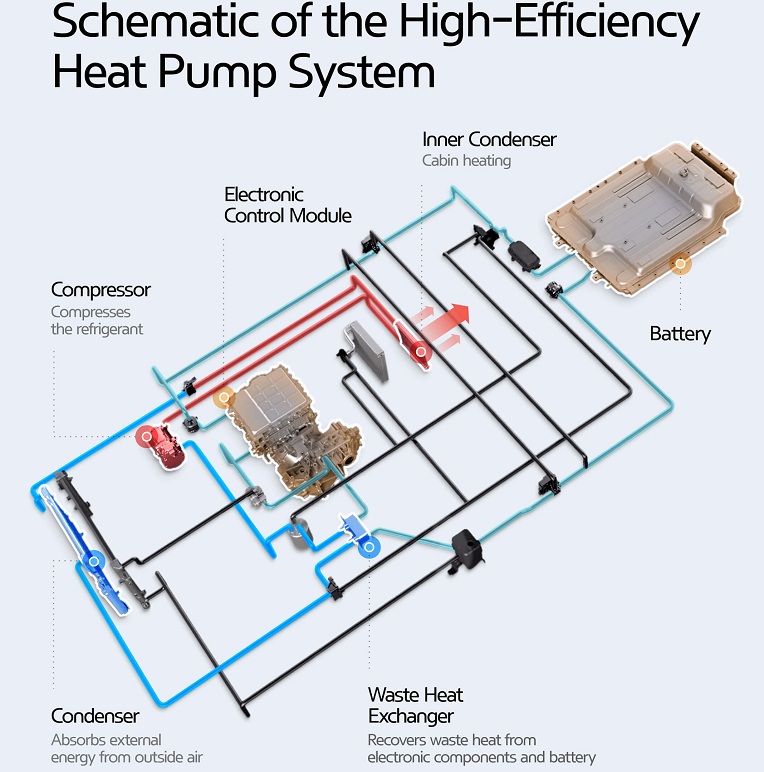 Schematic of the High-Efficiency Heat Pump System

Inner Condenser
Cabin heating

Electronic Control Module

Compressor
Compresses the refrigerant

Battery

Condenser
Absorbs external energy from outside air

Waste Heat Exchanger
Recovers waste heat from electronic components and battery